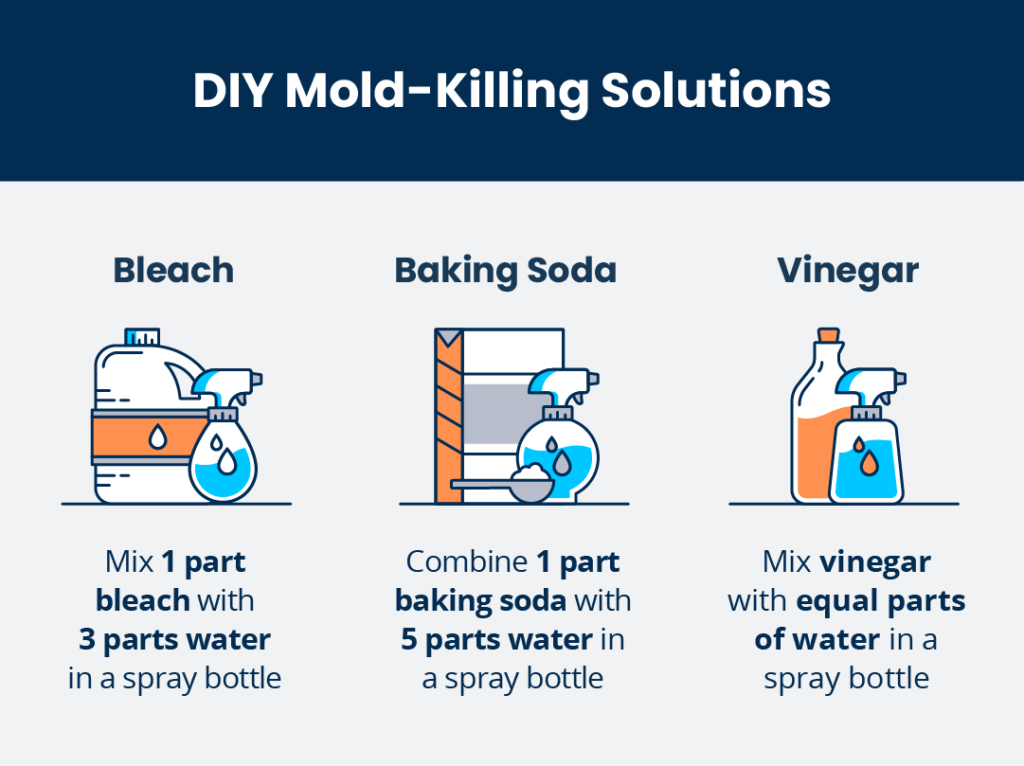 DIY Mold-Killing Solutions

Bleach

Mix 1 part bleach with 3 parts water in a spray bottle

Baking Soda

Combine 1 part baking soda with 5 parts water in a spray bottle

Vinegar

Mix vinegar with equal parts of water in a spray bottle